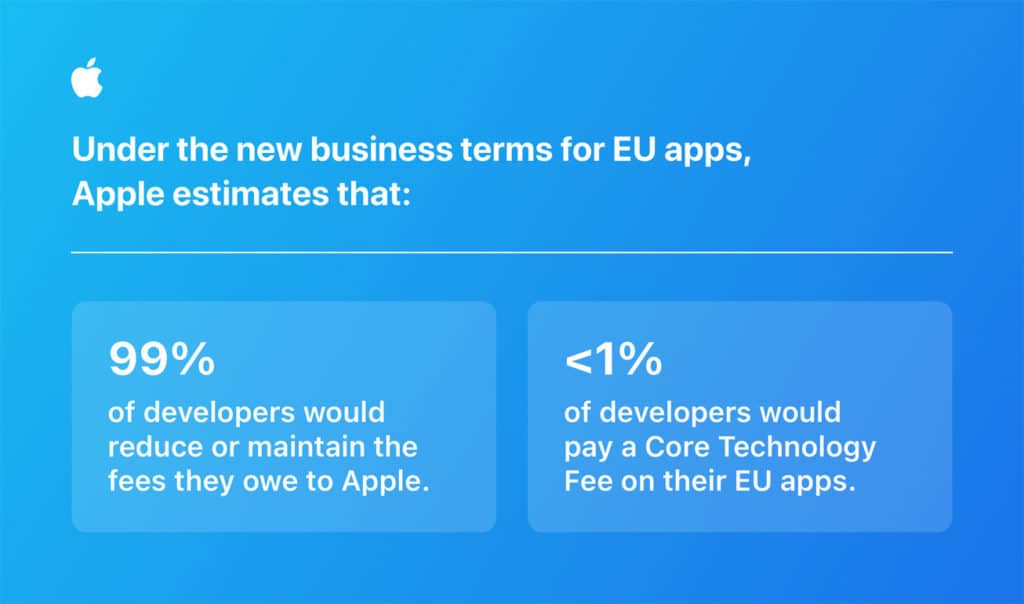 Under the new business terms for EU apps, Apple estimates that:

99%
of developers would reduce or maintain the fees they owe to Apple.

<1%
of developers would pay a Core Technology Fee on their EU apps.